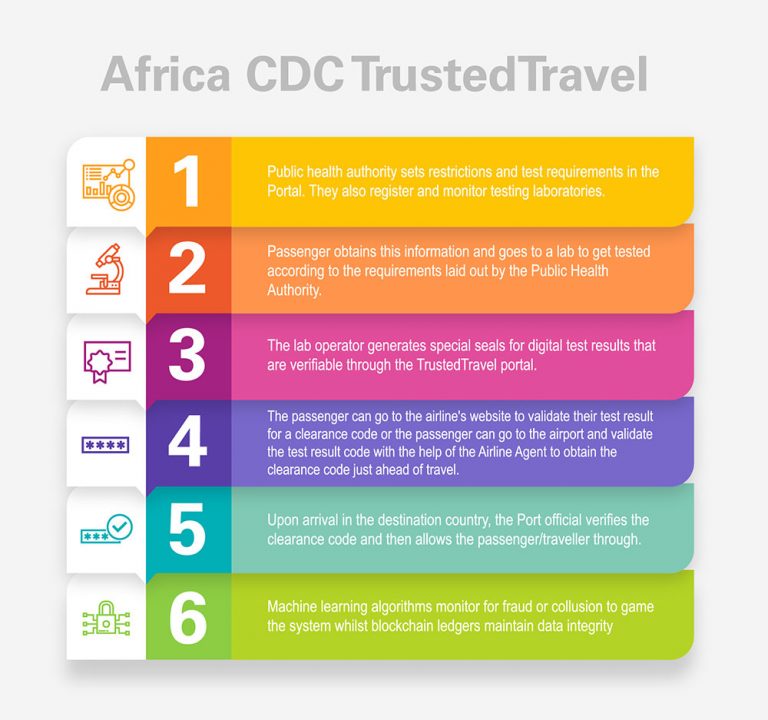 Africa CDC TrustedTravel

1

Public health authority sets restrictions and test requirements in the Portal. They also register and monitor testing laboratories.

2

Passenger obtains this information and goes to a lab to get tested according to the requirements laid out by the Public Health Authority.

3

The lab operator generates special seals for digital test results that are verifiable through the TrustedTravel portal.

****

4

The passenger can go to the airline's website to validate their test result for a clearance code or the passenger can go to the airport and validate the test result code with the help of the Airline Agent to obtain the clearance code just ahead of travel.

***

5

Upon arrival in the destination country, the Port official verifies the clearance code and then allows the passenger/traveller through.

6

Machine learning algorithms monitor for fraud or collusion to game the system whilst blockchain ledgers maintain data integrity